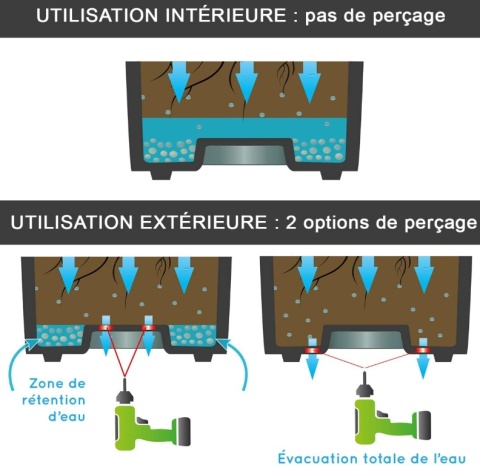 UTILISATION INTÉRIEURE : pas de perçage

UTILISATION EXTÉRIEURE : 2 options de perçage

Zone de rétention d'eau

Évacuation totale de l'eau