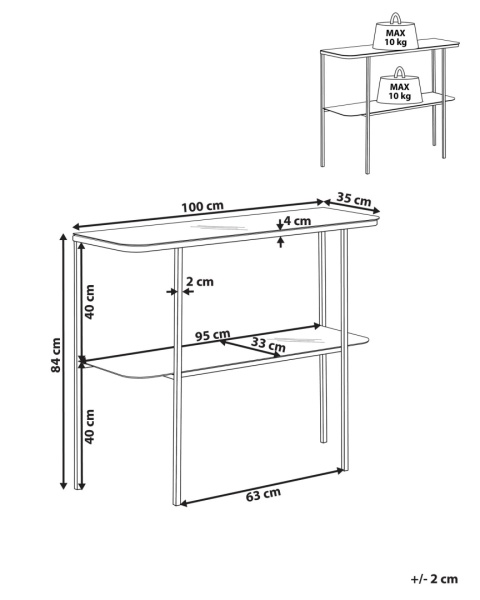 MAX
10 kg

MAX
10 kg

100 cm
35 cm
4 cm
2 cm
40 cm
84 cm
95 cm
33 cm
40 cm
63 cm

+/- 2 cm