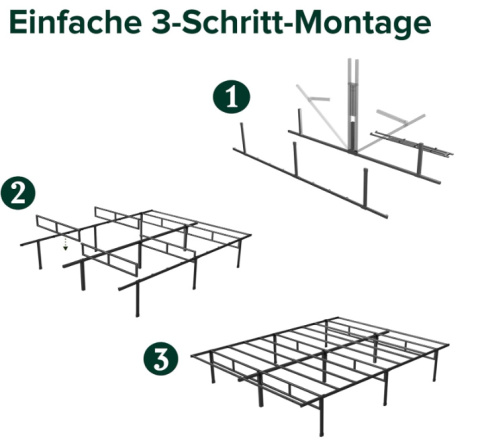 Einfache 3-Schritt-Montage

1

2

3